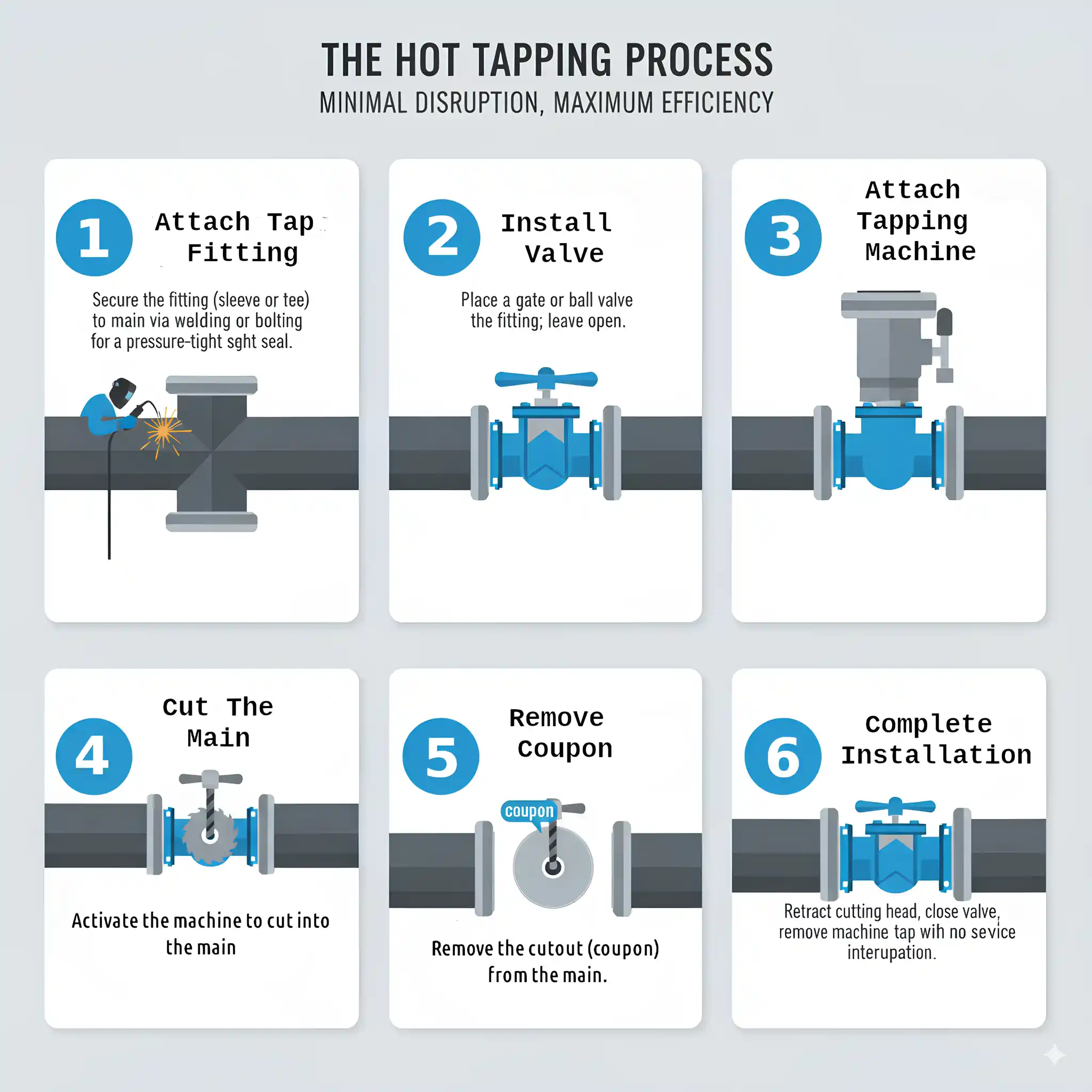 THE HOT TAPPING PROCESS
MINIMAL DISRUPTION, MAXIMUM EFFICIENCY

1 Attach Tap Fitting

Secure the fitting (sleeve or tee) to main via welding or bolting for a pressure-tight sght seal.

2 Install Valve

Place a gate or ball valve the fitting; leave open.

3 Attach Tapping Machine

4 Cut The Main

Activate the machine to cut into the main

5 Remove Coupon

coupon

Remove the cutout (coupon) from the main.

6 Complete Installation

Retract cutting head, close valve, remove machine tap wih no sevice interupation.