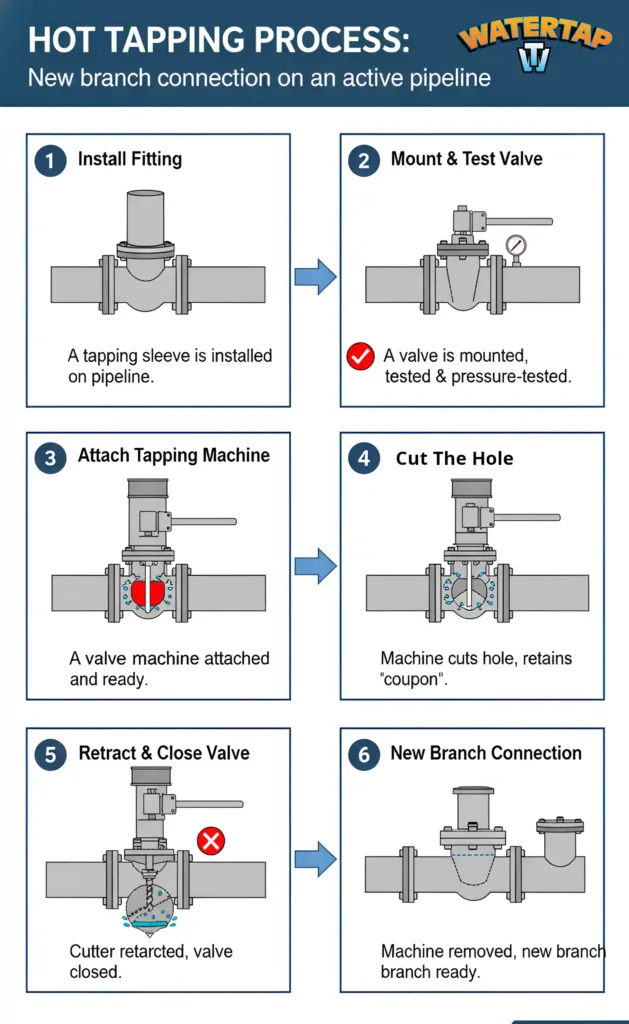 HOT TAPPING PROCESS:
New branch connection on an active pipeline

WATERTAP

1 Install Fitting

A tapping sleeve is installed on pipeline.

2 Mount & Test Valve

A valve is mounted, tested & pressure-tested.

3 Attach Tapping Machine

A valve machine attached and ready.

4 Cut The Hole

Machine cuts hole, retains "coupon".

5 Retract & Close Valve

Cutter retarcted, valve closed.

6 New Branch Connection

Machine removed, new branch branch ready.